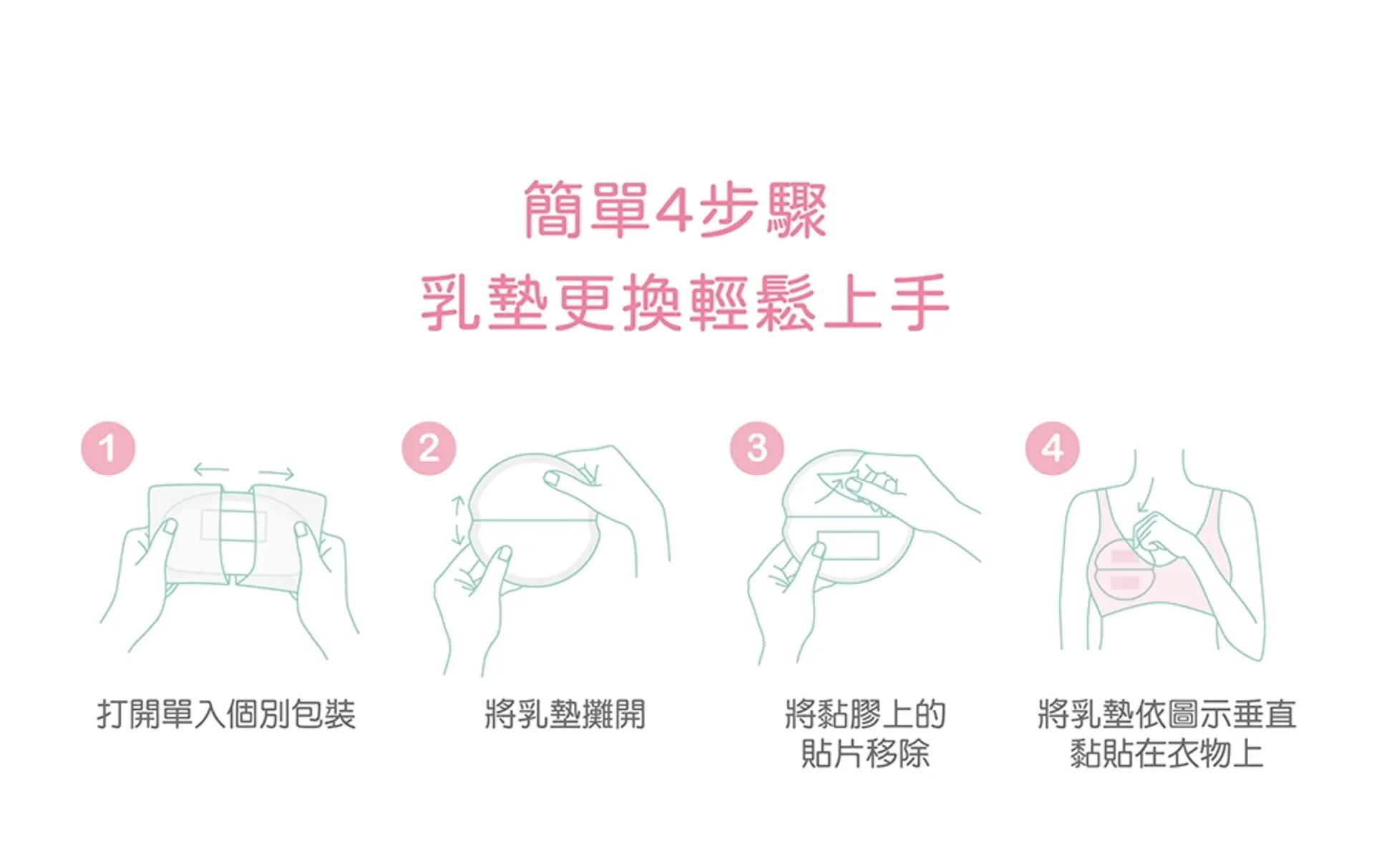 簡單4步驟
乳墊更換輕鬆上手

1
打開單入個別包裝

2
將乳墊攤開

3
將黏膠上的貼片移除

4
將乳墊依圖示垂直黏貼在衣物上